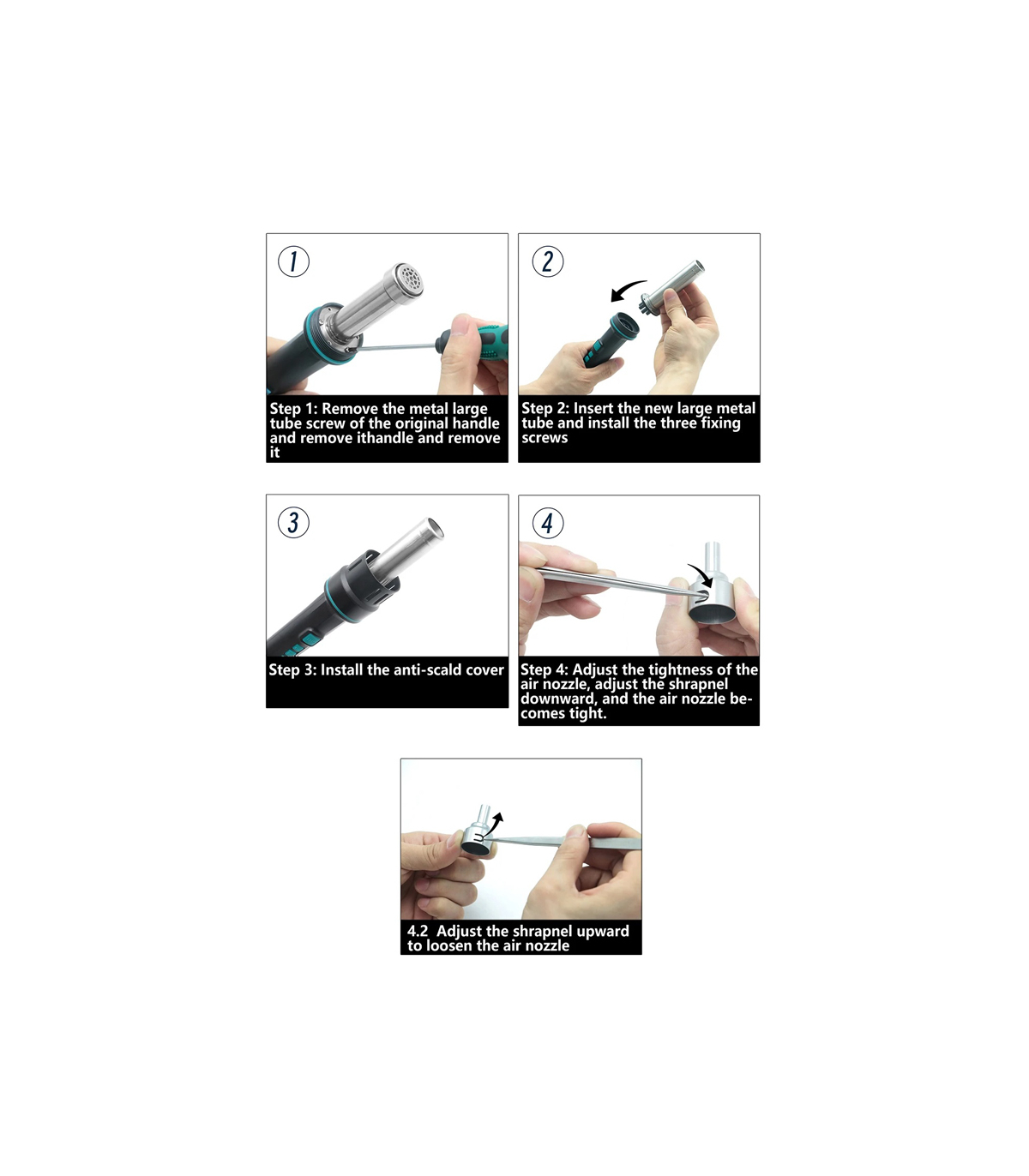 1

Step 1: Remove the metal large tube screw of the original handle and remove ithandle and remove it

2

Step 2: Insert the new large metal tube and install the three fixing screws

3

Step 3: Install the anti-scald cover

4

Step 4: Adjust the tightness of the air nozzle, adjust the shrapnel downward, and the air nozzle becomes tight.

4.2 Adjust the shrapnel upward to loosen the air nozzle